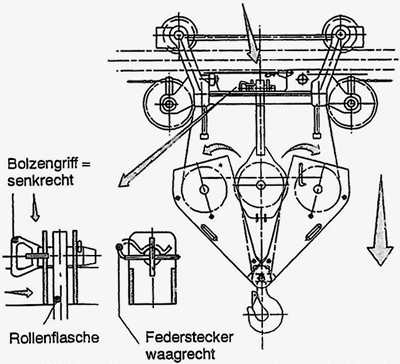 Bolzengriff = senkrecht

Rollenflasche

Federstecker waagrecht